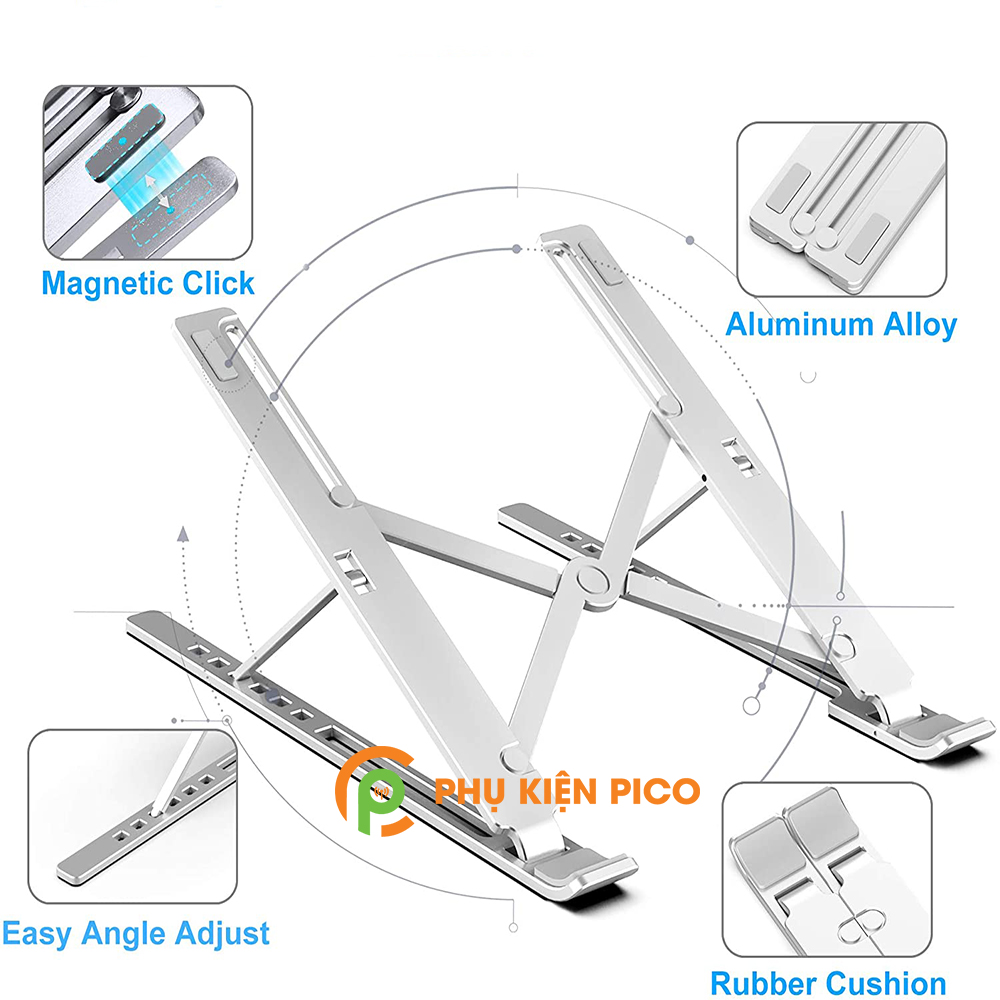 Magnetic Click

Aluminum Alloy

PHỤ KIỆN PICO

Easy Angle Adjust

Rubber Cushion