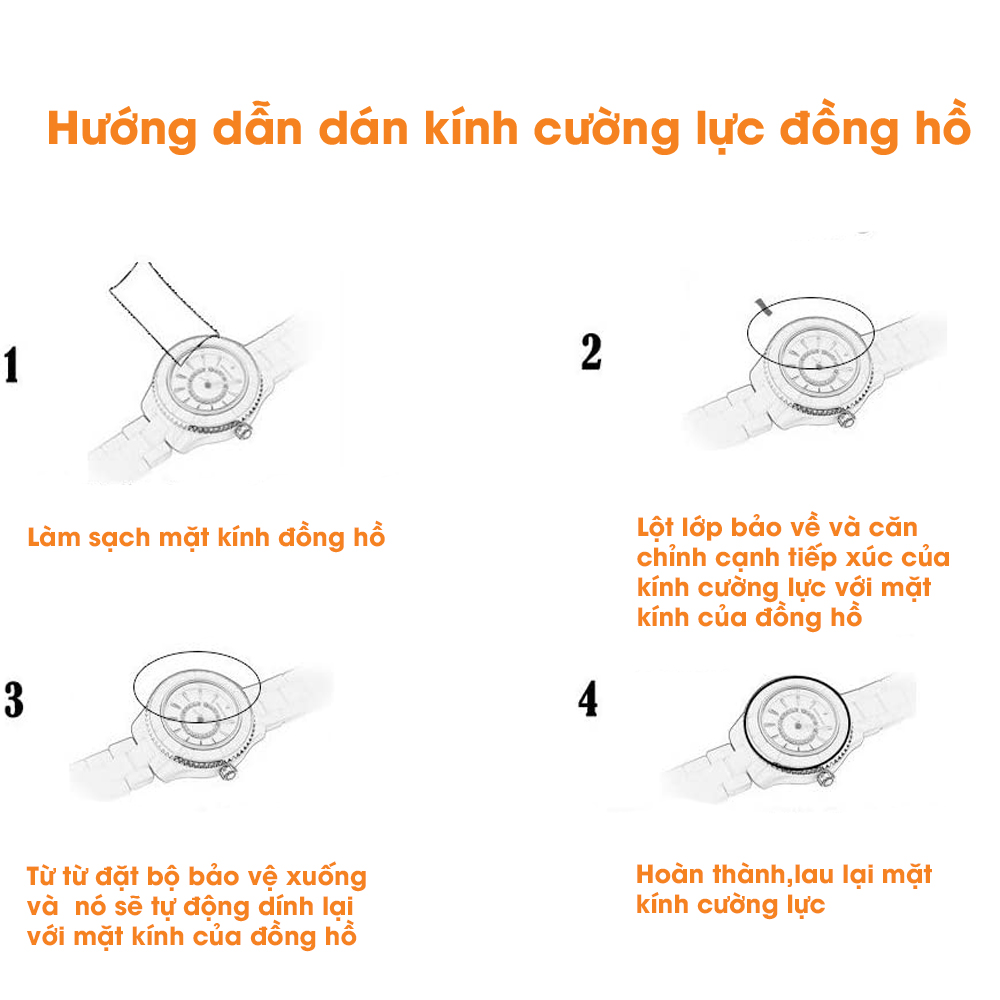 Hướng dẫn dán kính cường lực đồng hồ

1

Làm sạch mặt kính đồng hồ

2

Lột lớp bảo về và căn chỉnh cạnh tiếp xúc của kính cường lực với mặt kính của đồng hồ

3

Từ từ đặt bộ bảo vệ xuống và nó sẽ tự động dính lại với mặt kính của đồng hồ

4

Hoàn thành,lau lại mặt kính cường lực