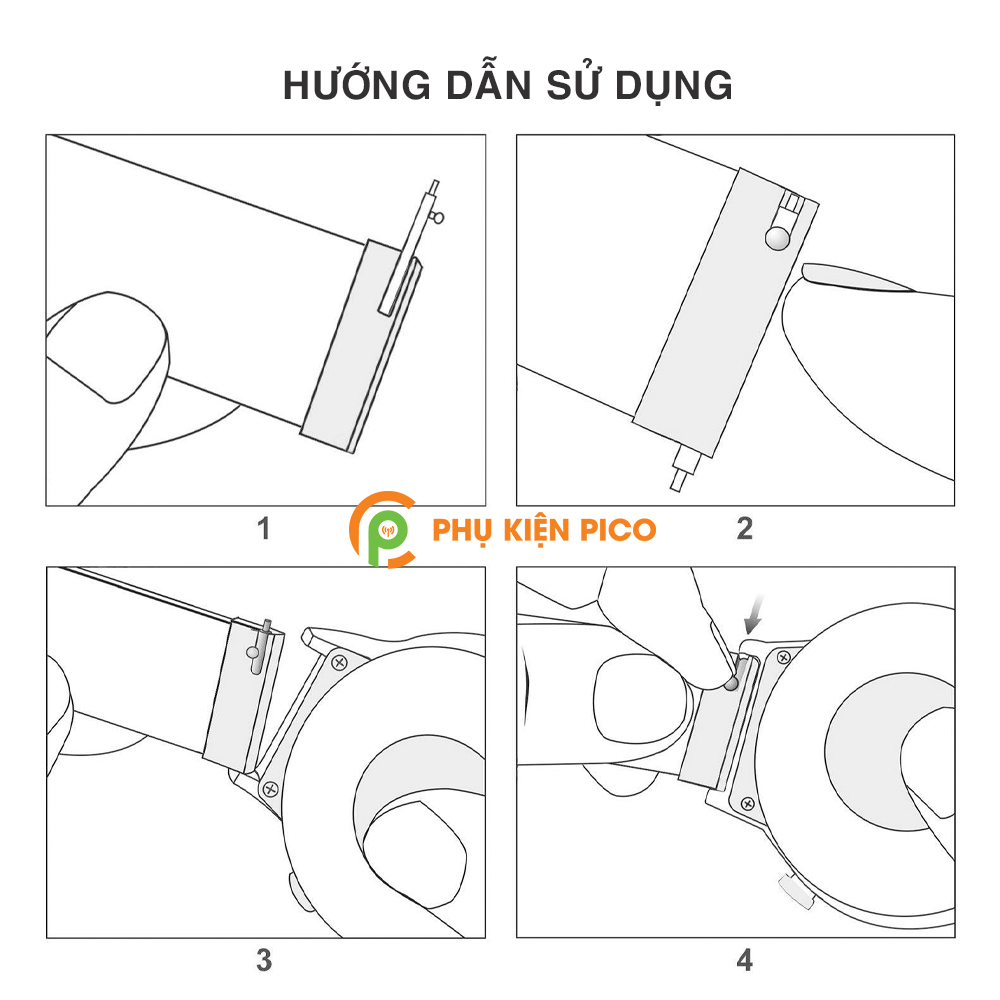 HƯỚNG DẪN SỬ DỤNG

1

PHỤ KIỆN PICO

2

3

4