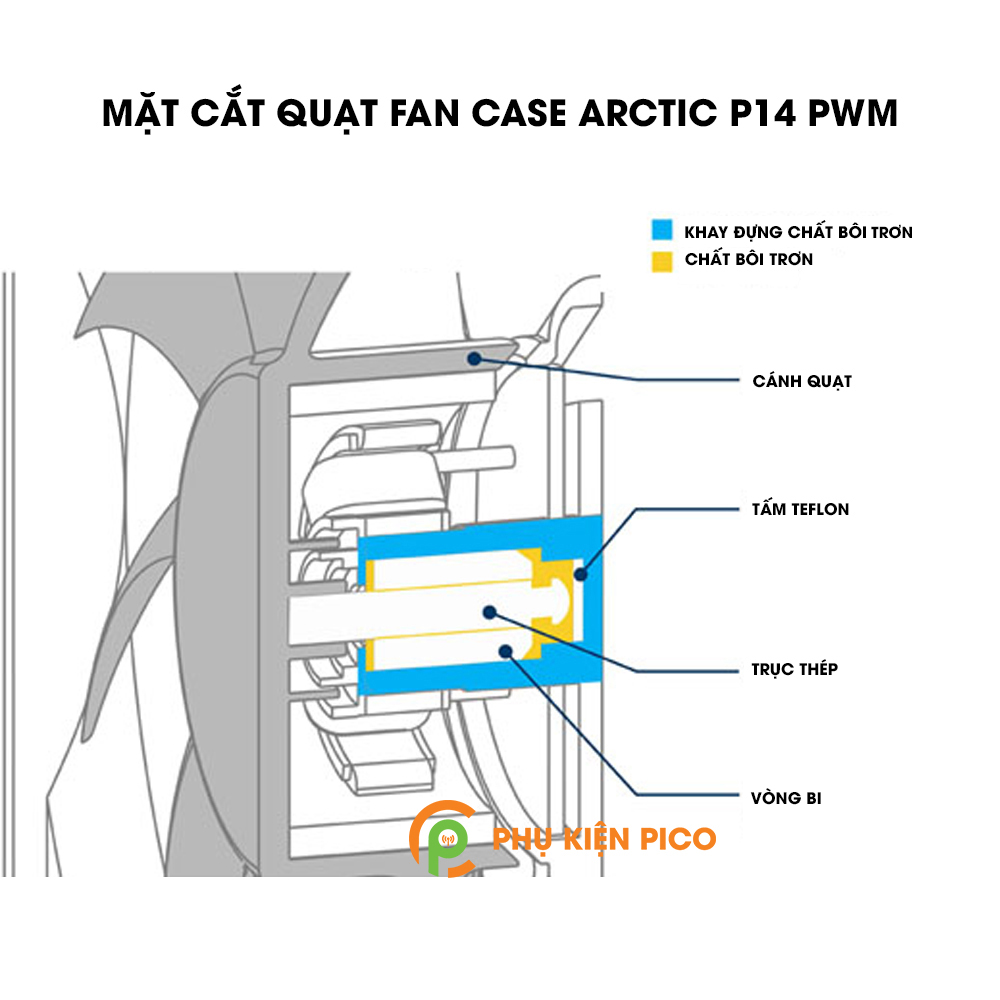 MẶT CẮT QUẠT FAN CASE ARCTIC P14 PWM

KHAY ĐỰNG CHẤT BÔI TRƠN
CHẤT BÔI TRƠN

CÁNH QUẠT

TẤM TEFLON

TRỤC THÉP

VÒNG BI

PHỤ KIỆN PICO