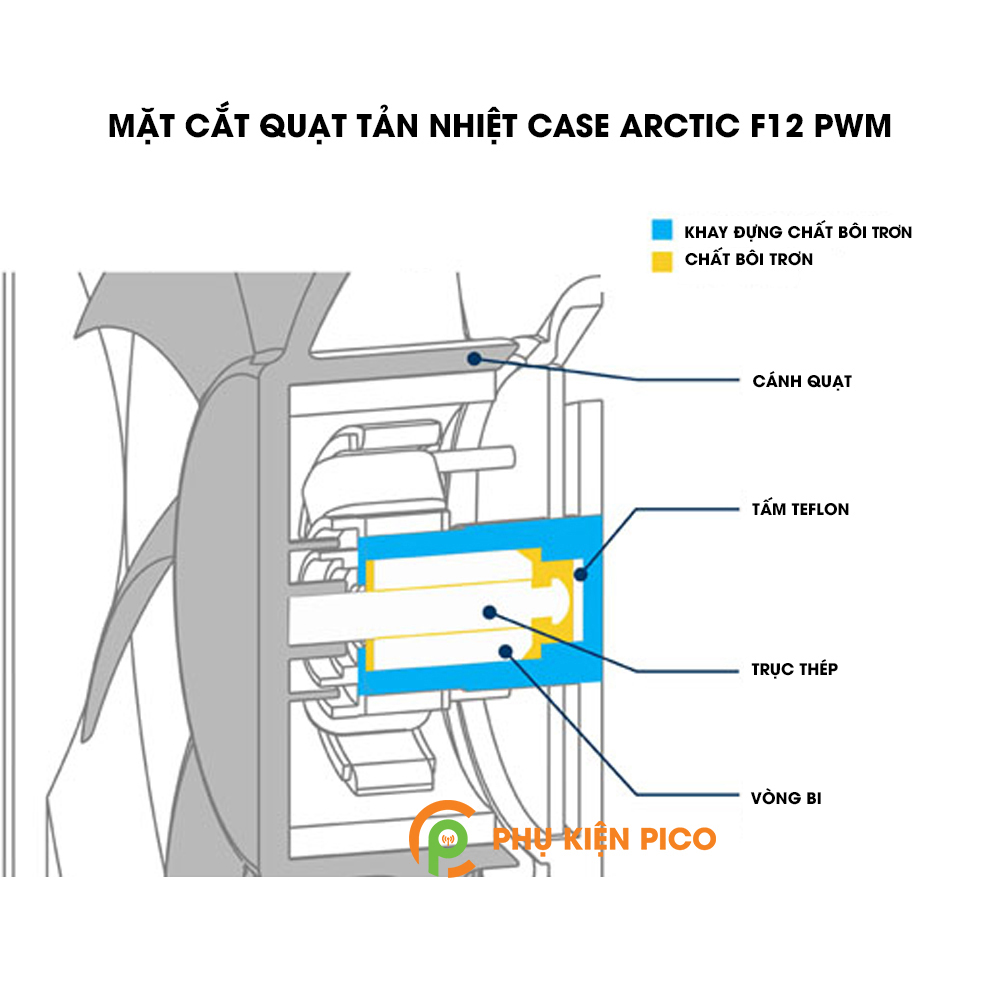 MẶT CẮT QUẠT TẢN NHIỆT CASE ARCTIC F12 PWM

KHAY ĐỰNG CHẤT BÔI TRƠN
CHẤT BÔI TRƠN

CÁNH QUẠT

TẤM TEFLON

TRỤC THÉP

VÒNG BI

PHỤ KIỆN PICO