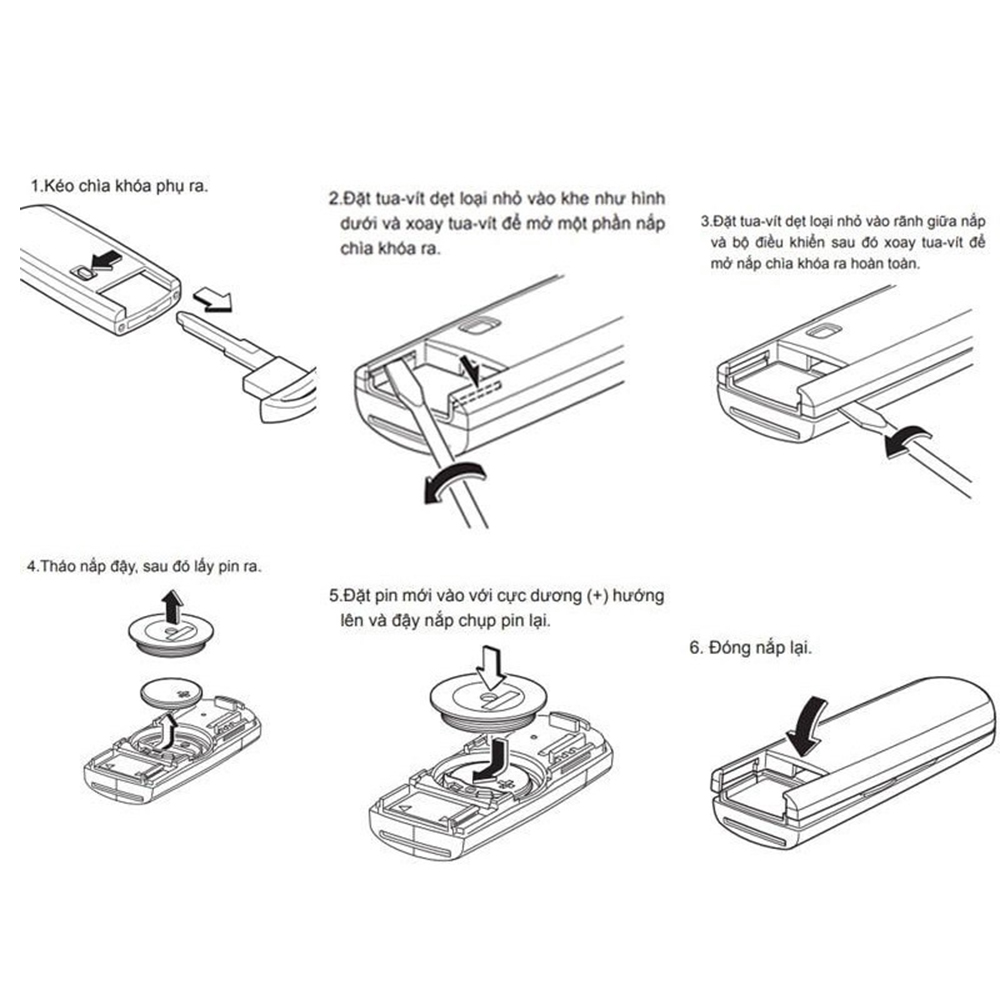 1.Kéo chìa khóa phụ ra.

2.Đặt tua-vít dẹt loại nhỏ vào khe như hình dưới và xoay tua-vít để mở một phần nắp chìa khóa ra.

3.Đặt tua-vít dẹt loại nhỏ vào rãnh giữa nắp và bộ điều khiển sau đó xoay tua-vít để mở nắp chìa khóa ra hoàn toàn.

4.Tháo nắp đậy, sau đó lấy pin ra.

5.Đặt pin mới vào với cực dương (+) hướng lên và đậy nắp chụp pin lại.

6. Đóng nắp lại.