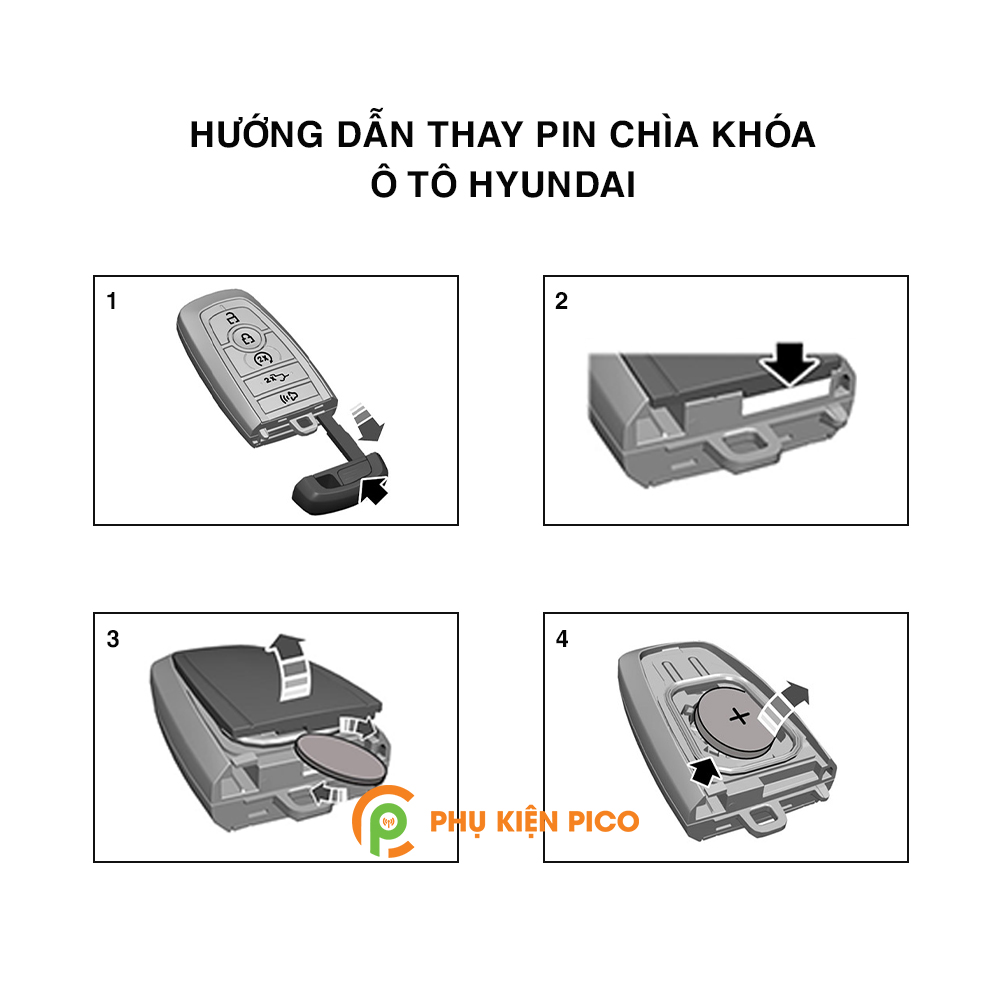 HƯỚNG DẪN THAY PIN CHÌA KHÓA
Ô TÔ HYUNDAI

1

2

3

4

+

PHỤ KIỆN PICO