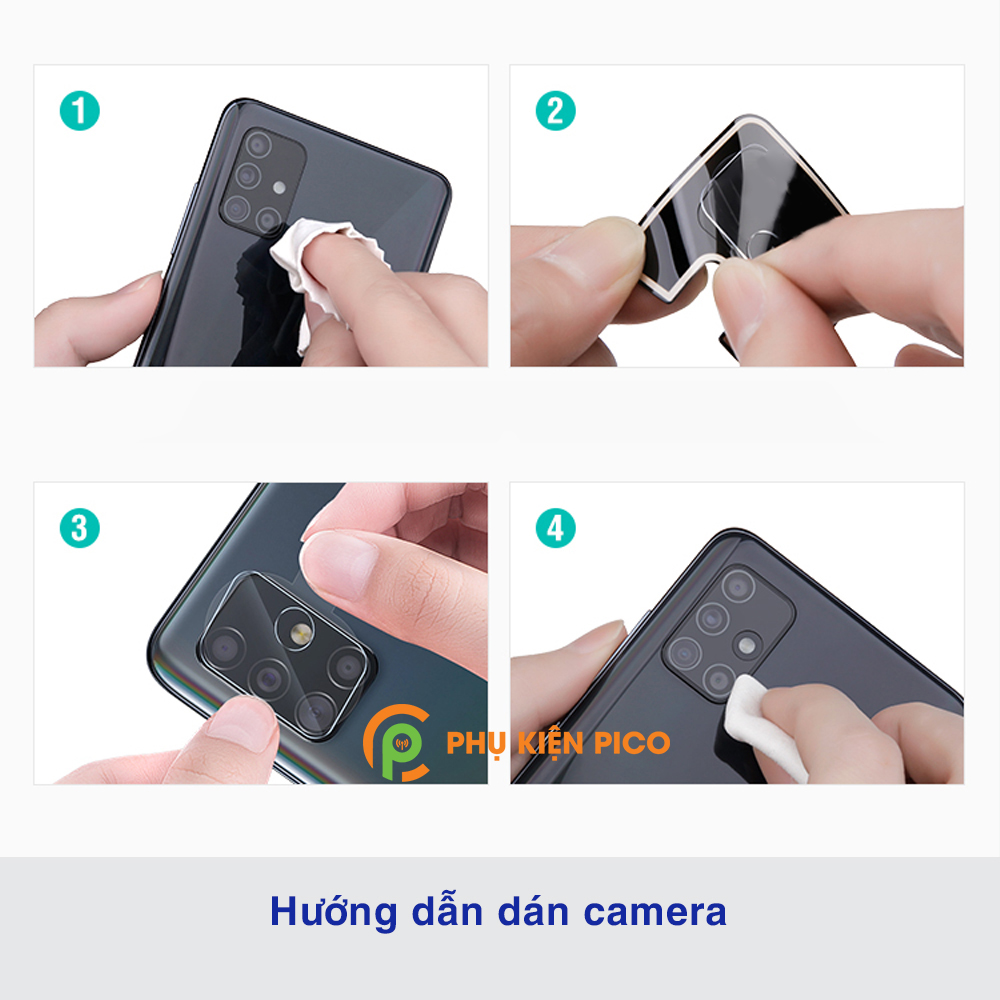 1

2

3

4

PHỤ KIỆN PICO

Hướng dẫn dán camera