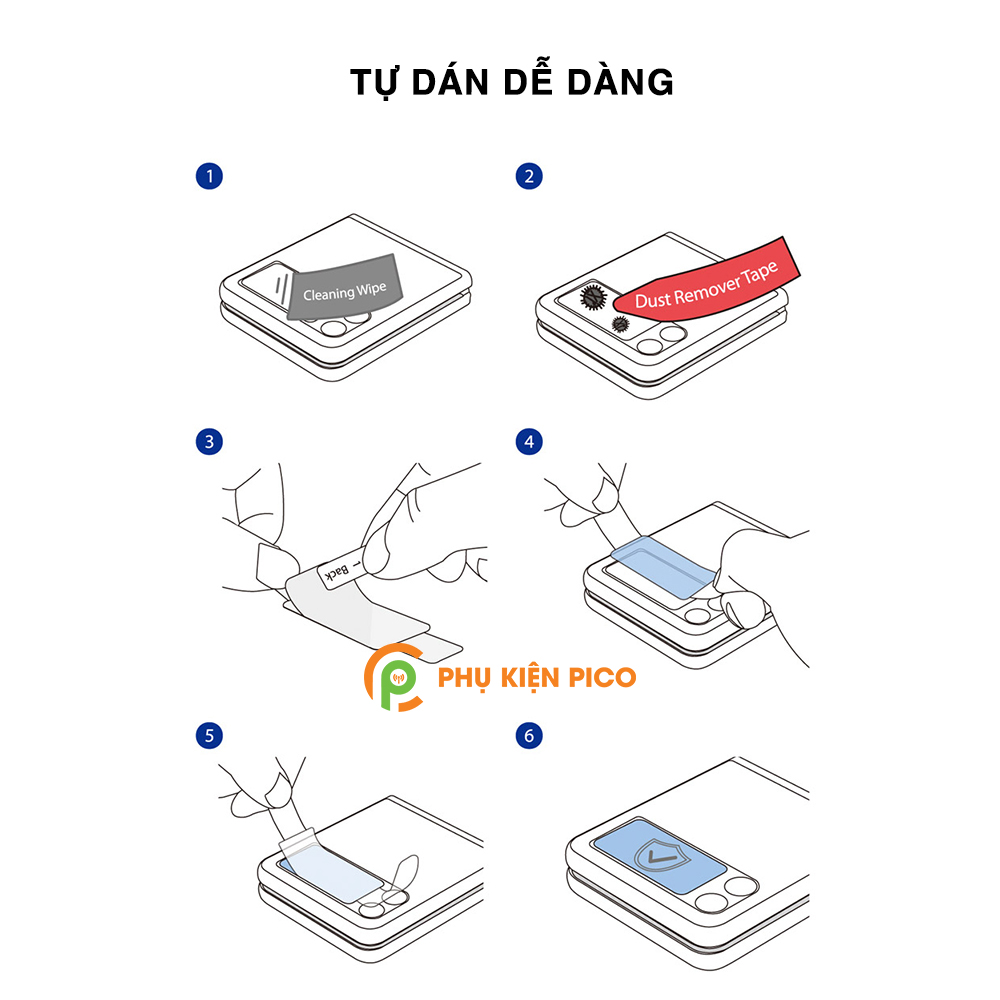 TỰ DÁN DỄ DÀNG

1

Cleaning Wipe

2

Dust Remover Tape

3

Back

4

PHỤ KIỆN PICO

5

6