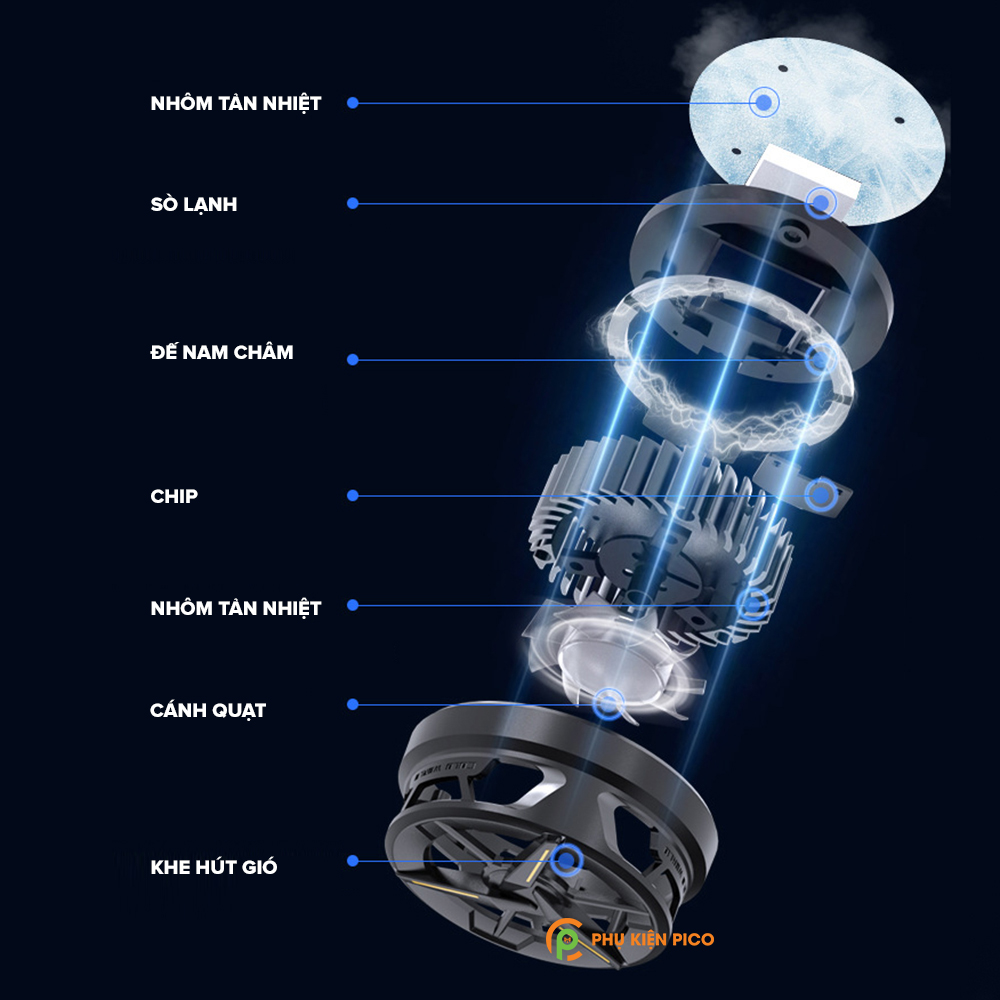 NHÔM TẢN NHIỆT

SÒ LẠNH

ĐẾ NAM CHÂM

CHIP

NHÔM TẢN NHIỆT

CÁNH QUẠT

KHE HÚT GIÓ

PHỤ KIỆN PICO