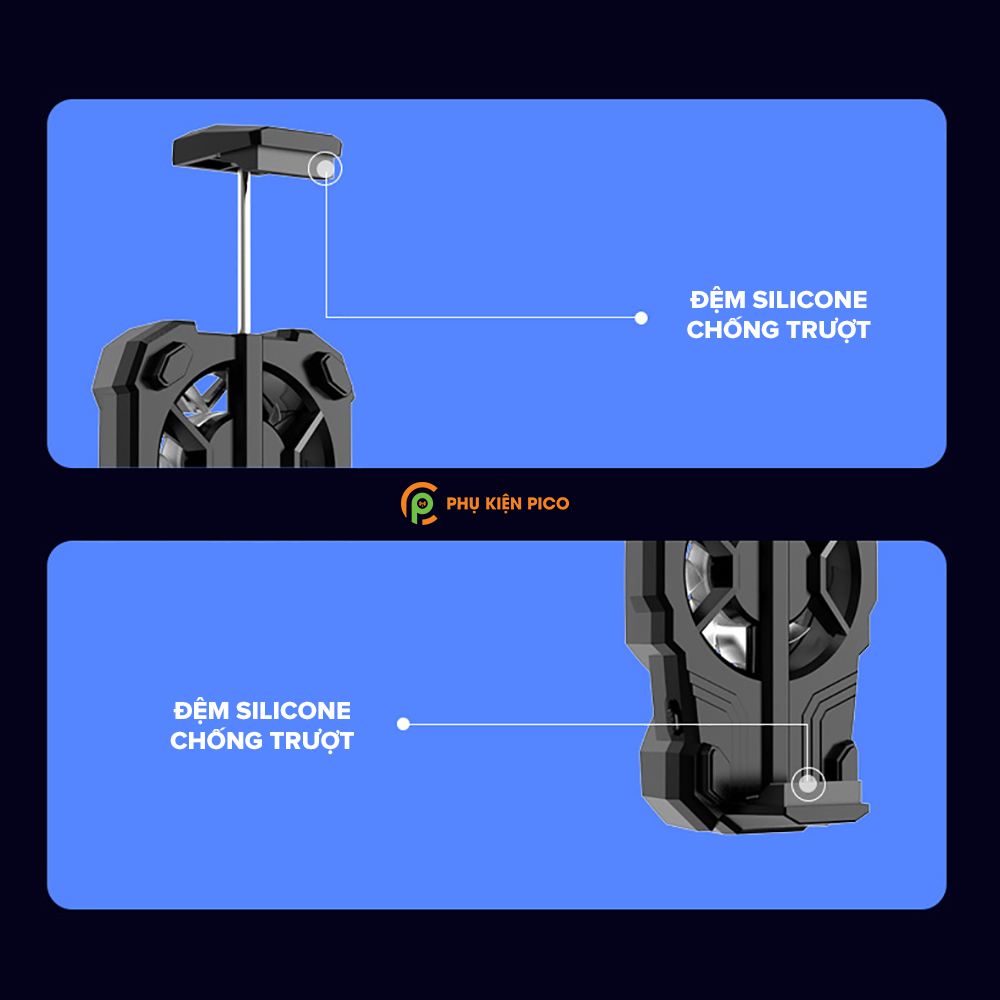 ĐỆM SILICONE CHỐNG TRƯỢT

PHỤ KIỆN PICO

ĐỆM SILICONE CHỐNG TRƯỢT