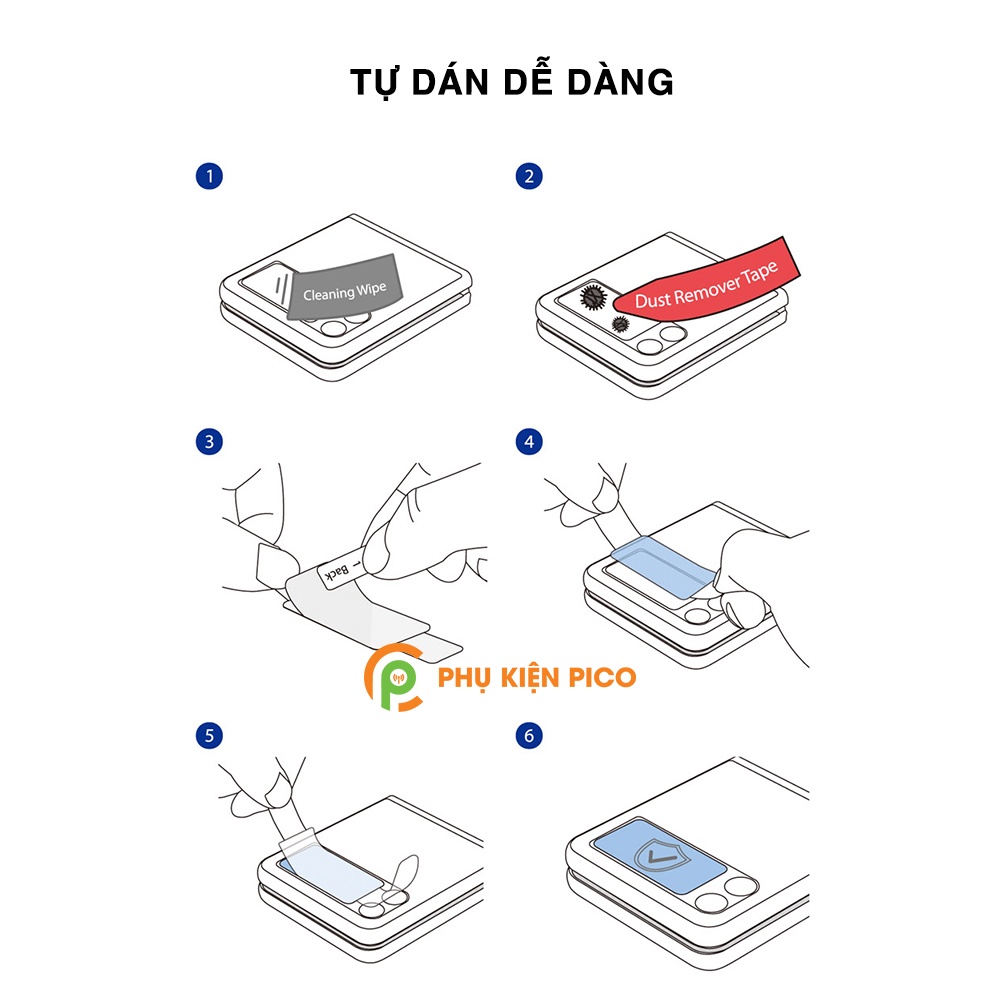 TỰ DÁN DỄ DÀNG

1

Cleaning Wipe

2

Dust Remover Tape

3

Back

4

PHỤ KIỆN PICO

5

6