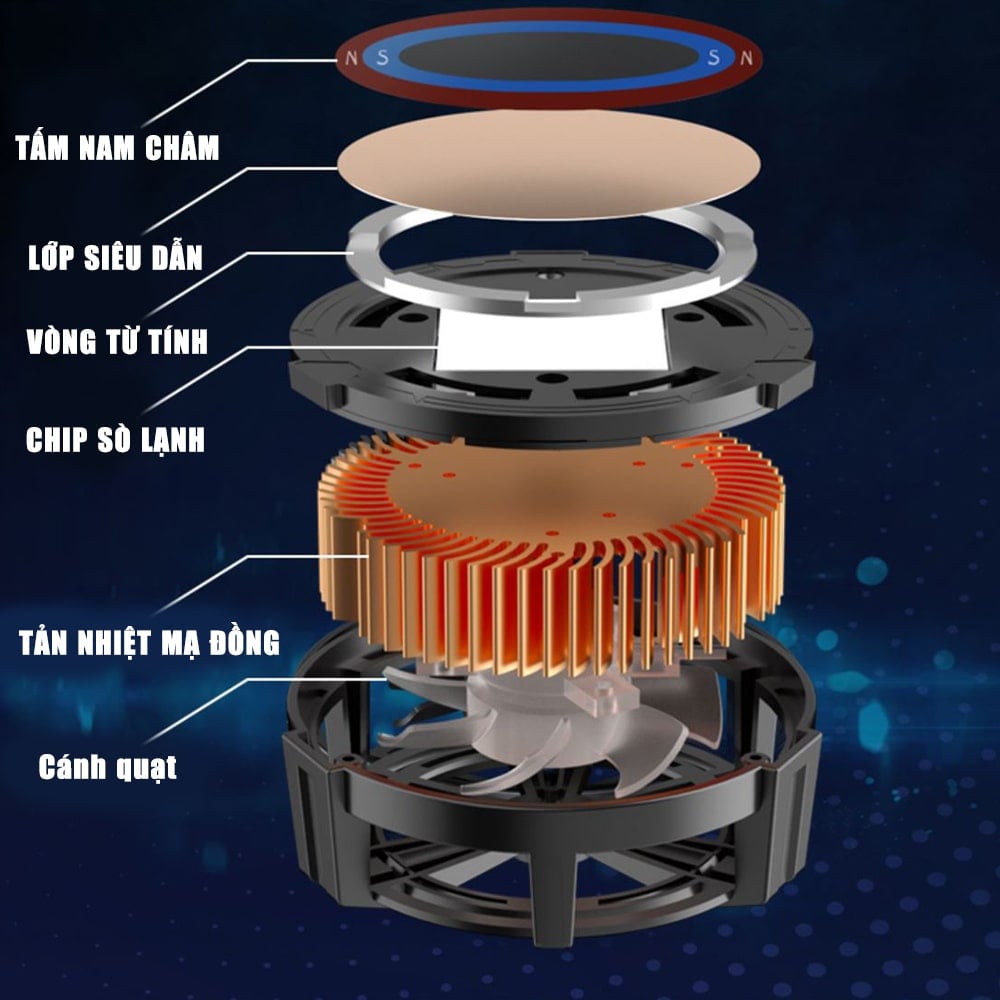 N S S N

TẤM NAM CHÂM

LỚP SIÊU DẪN

VÒNG TỪ TÍNH

CHIP SÒ LẠNH

TẢN NHIỆT MẠ ĐỒNG

Cánh quạt