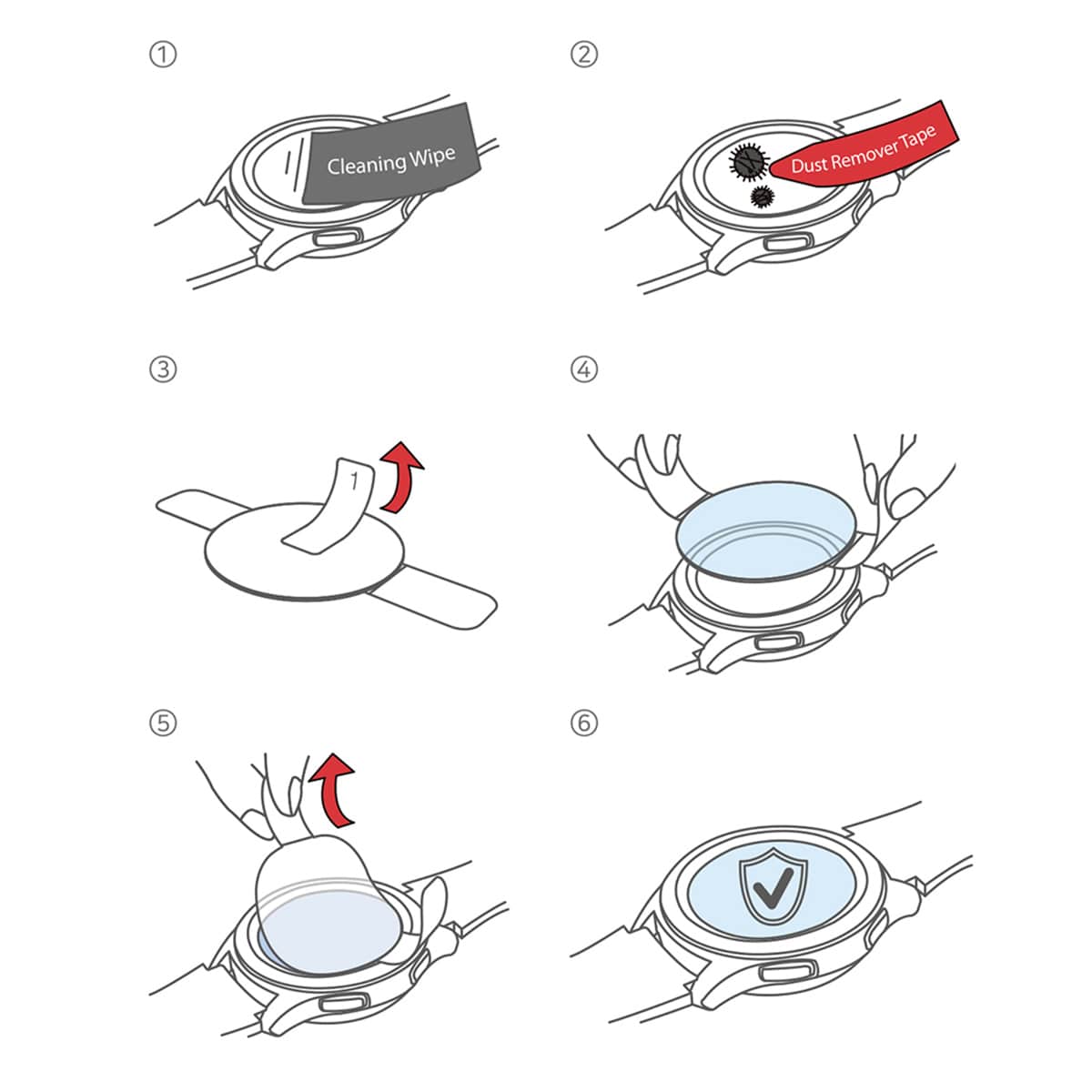 ①

Cleaning Wipe

②

Dust Remover Tape

③

1

④

⑤

⑥