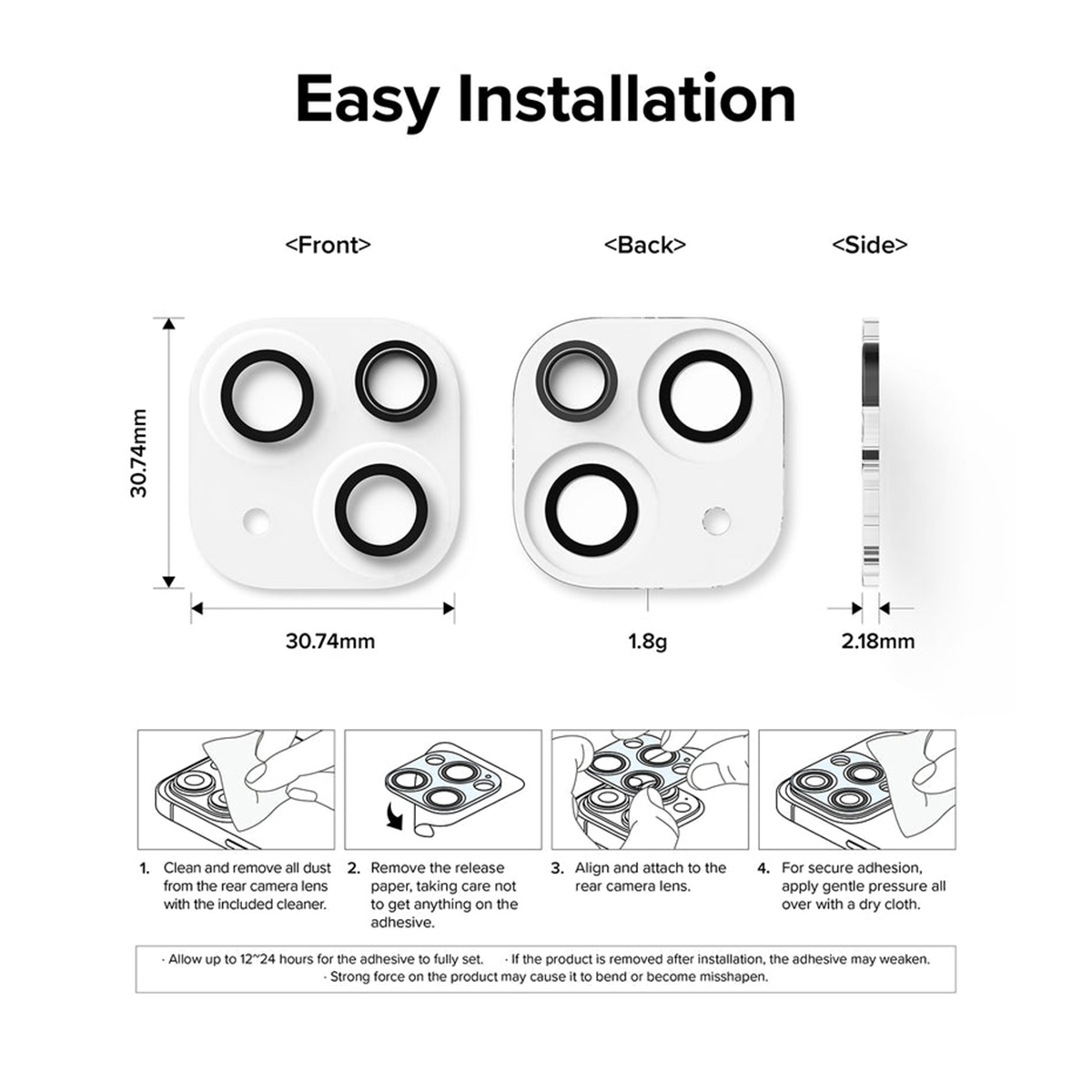 Easy Installation

<Front>

<Back>

<Side>

30.74mm

30.74mm

1.8g

2.18mm

1. Clean and remove all dust from the rear camera lens with the included cleaner.

2. Remove the release paper, taking care not to get anything on the adhesive.

3. Align and attach to the rear camera lens.

4. For secure adhesion, apply gentle pressure all over with a dry cloth.

· Allow up to 12~24 hours for the adhesive to fully set. · If the product is removed after installation, the adhesive may weaken.
· Strong force on the product may cause it to bend or become misshapen.