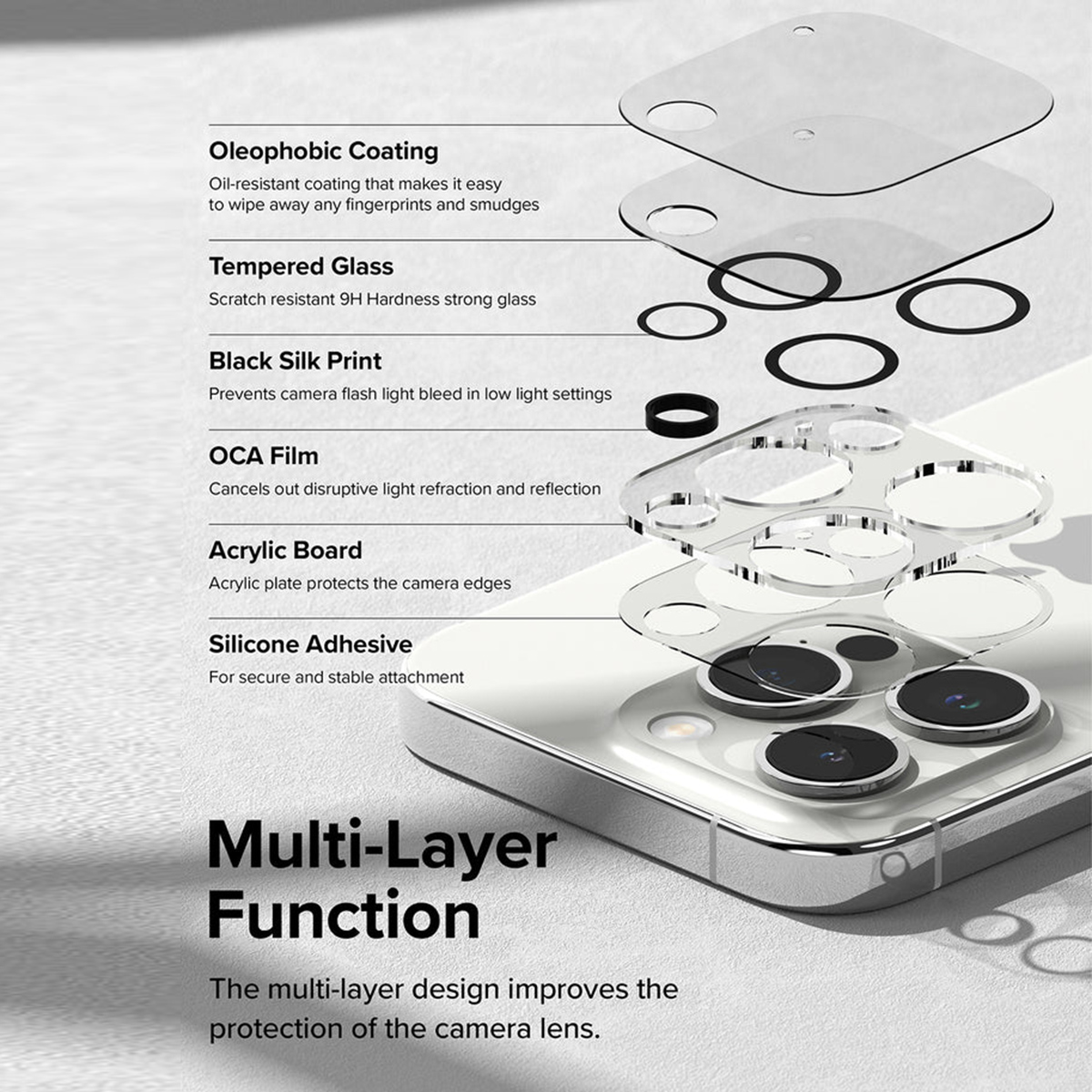 Oleophobic Coating
Oil-resistant coating that makes it easy to wipe away any fingerprints and smudges

Tempered Glass
Scratch resistant 9H Hardness strong glass

Black Silk Print
Prevents camera flash light bleed in low light settings

OCA Film
Cancels out disruptive light refraction and reflection

Acrylic Board
Acrylic plate protects the camera edges

Silicone Adhesive
For secure and stable attachment

Multi-Layer Function

The multi-layer design improves the protection of the camera lens.