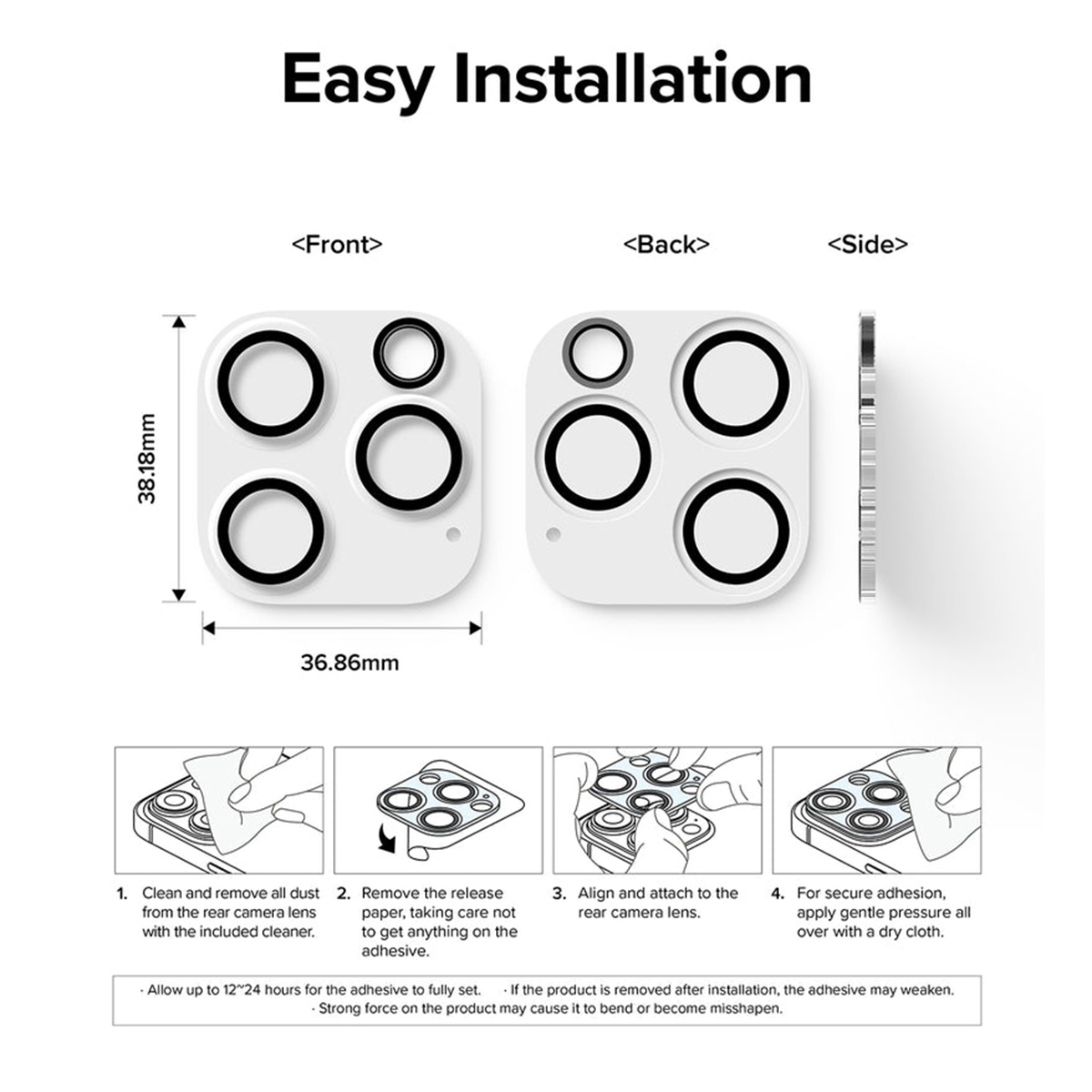 Easy Installation

<Front>

<Back>

<Side>

38.18mm

36.86mm

1. Clean and remove all dust from the rear camera lens with the included cleaner.

2. Remove the release paper, taking care not to get anything on the adhesive.

3. Align and attach to the rear camera lens.

4. For secure adhesion, apply gentle pressure all over with a dry cloth.

· Allow up to 12~24 hours for the adhesive to fully set. · If the product is removed after installation, the adhesive may weaken.
· Strong force on the product may cause it to bend or become misshapen.