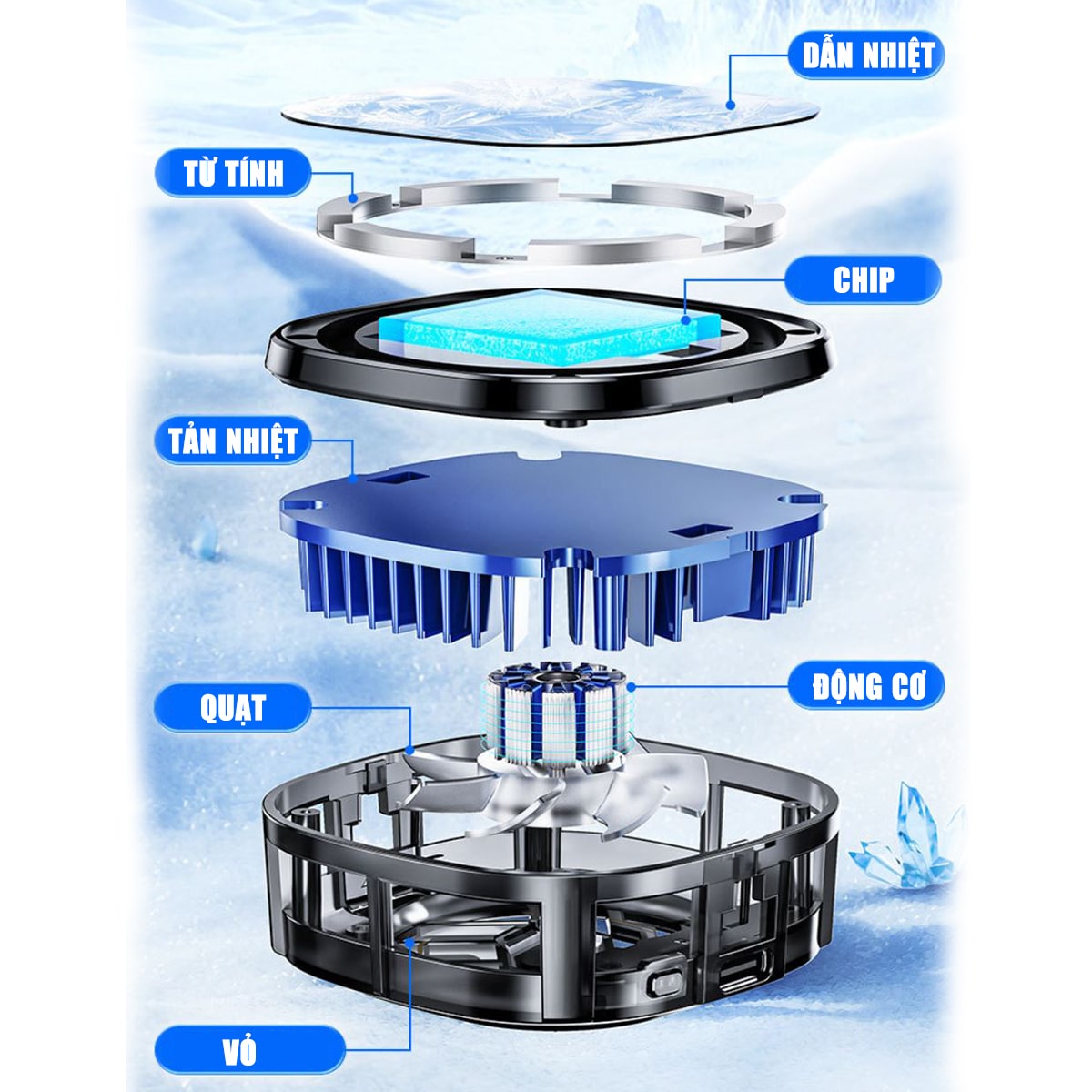 DẪN NHIỆT

TỪ TÍNH

CHIP

TẢN NHIỆT

ĐỘNG CƠ

QUẠT

VỎ