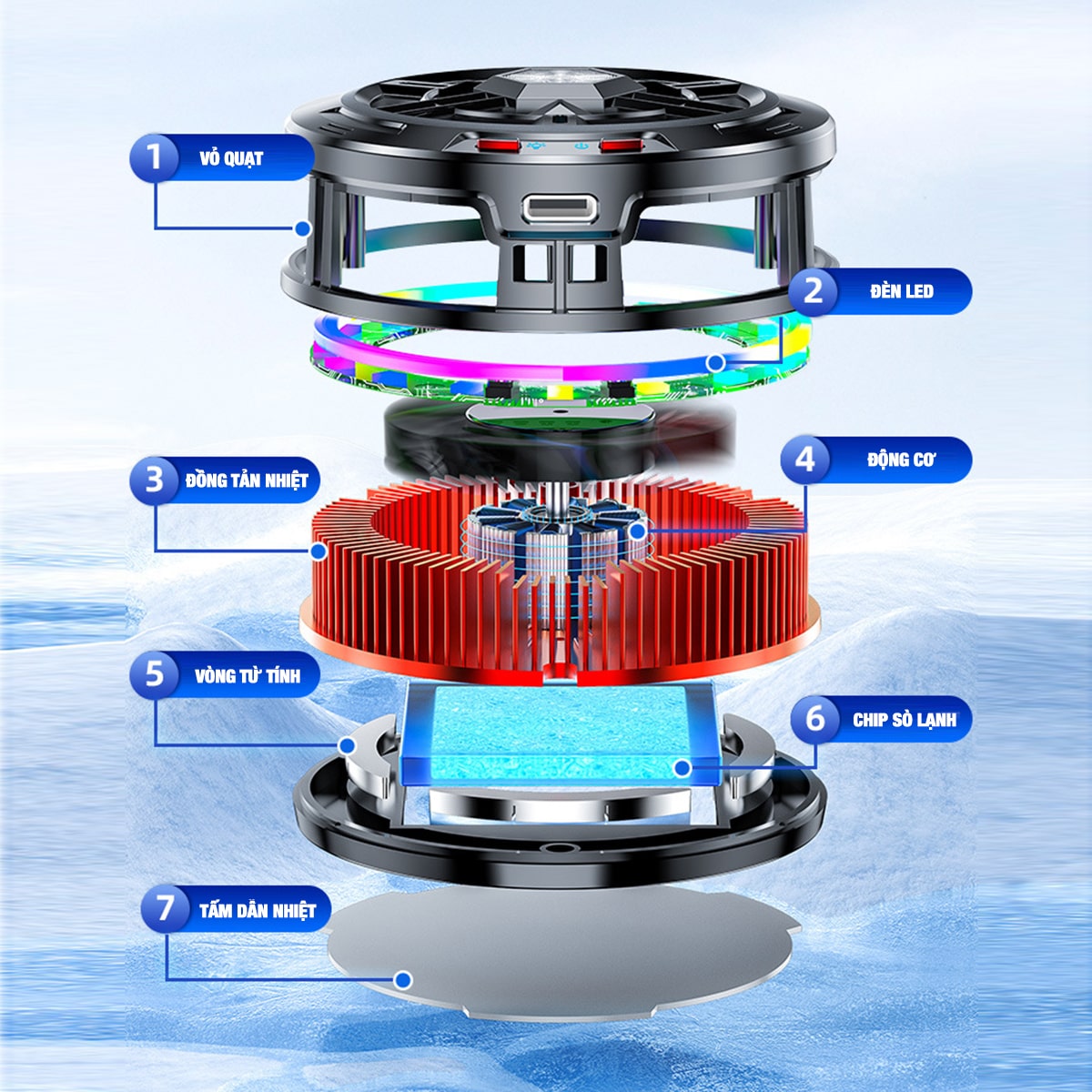 1 VỎ QUẠT

2 ĐÈN LED

3 ĐỒNG TẢN NHIỆT

4 ĐỘNG CƠ

5 VÒNG TỪ TÍNH

6 CHIP SÒ LẠNH

7 TẤM DẪN NHIỆT