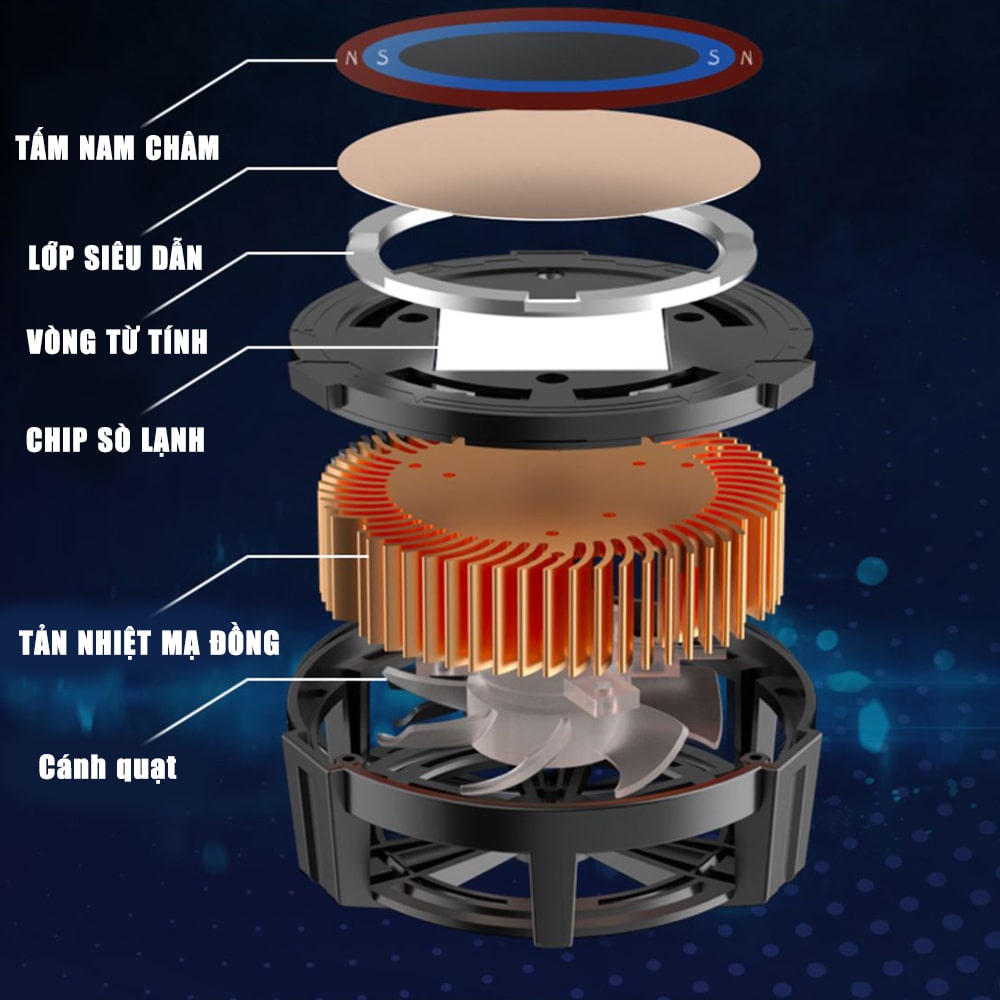 N S S N

TẤM NAM CHÂM

LỚP SIÊU DẪN

VÒNG TỪ TÍNH

CHIP SÒ LẠNH

TẢN NHIỆT MẠ ĐỒNG

Cánh quạt